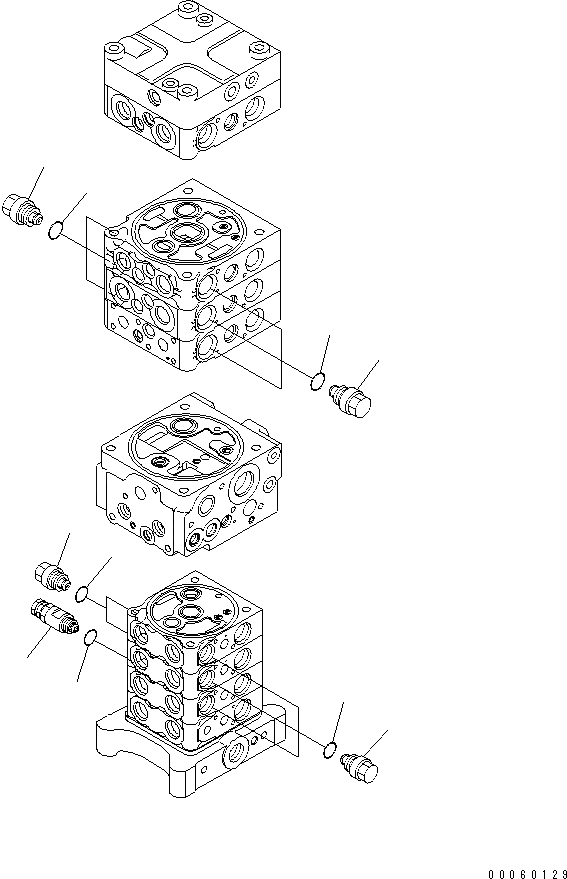 00060129