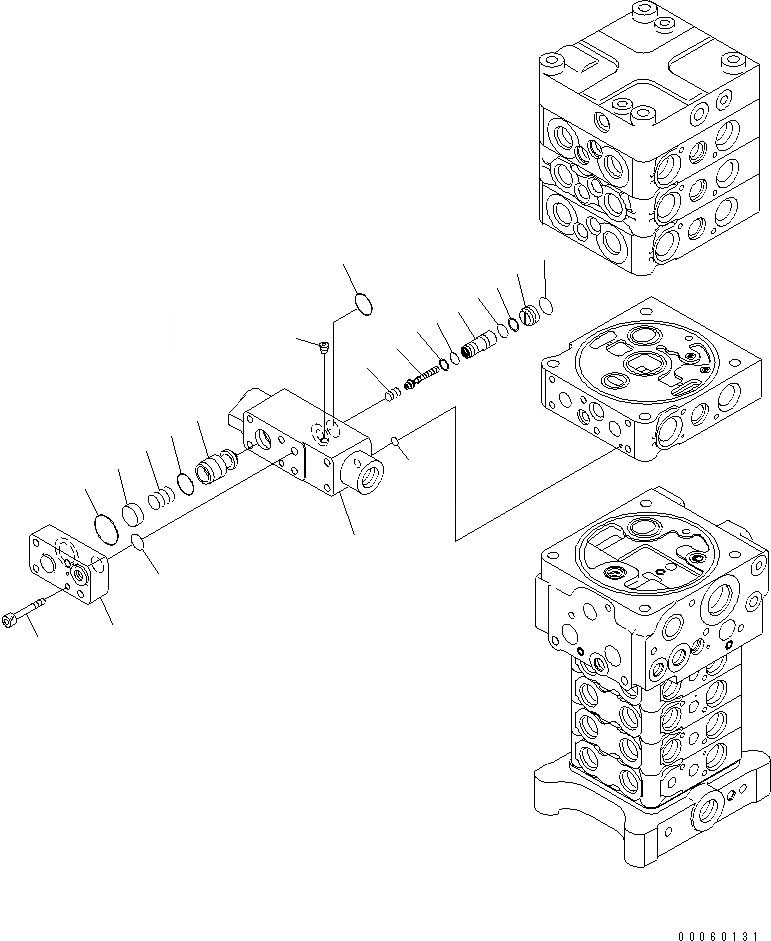 00060131