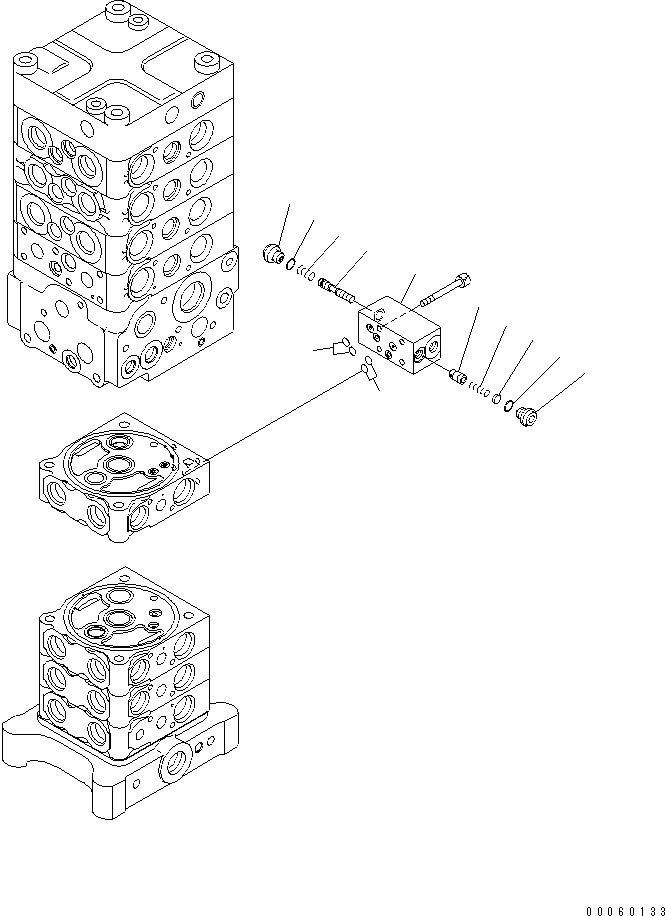 00060133