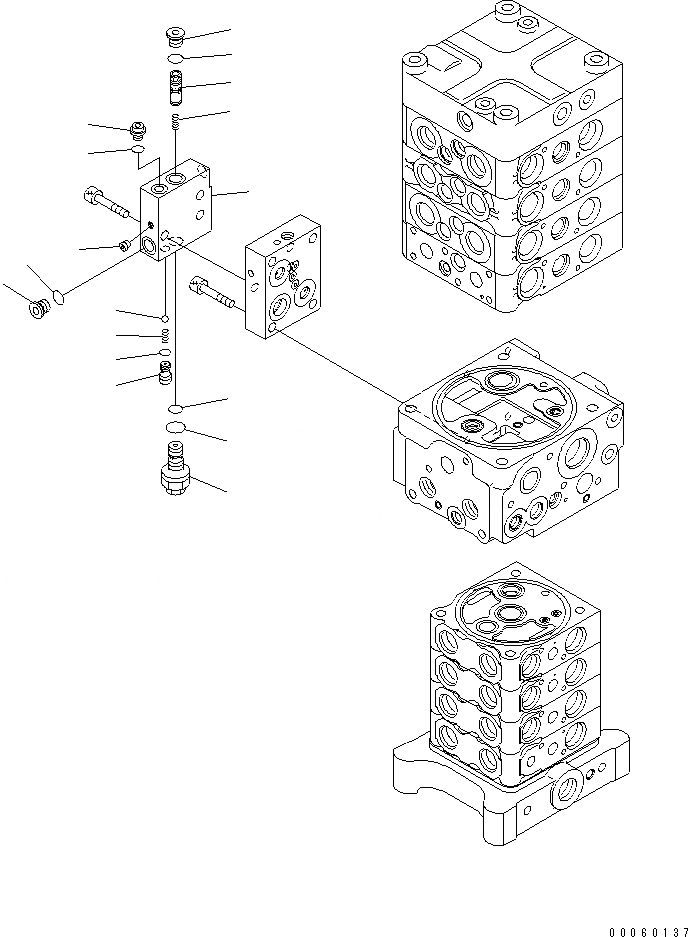 00060137