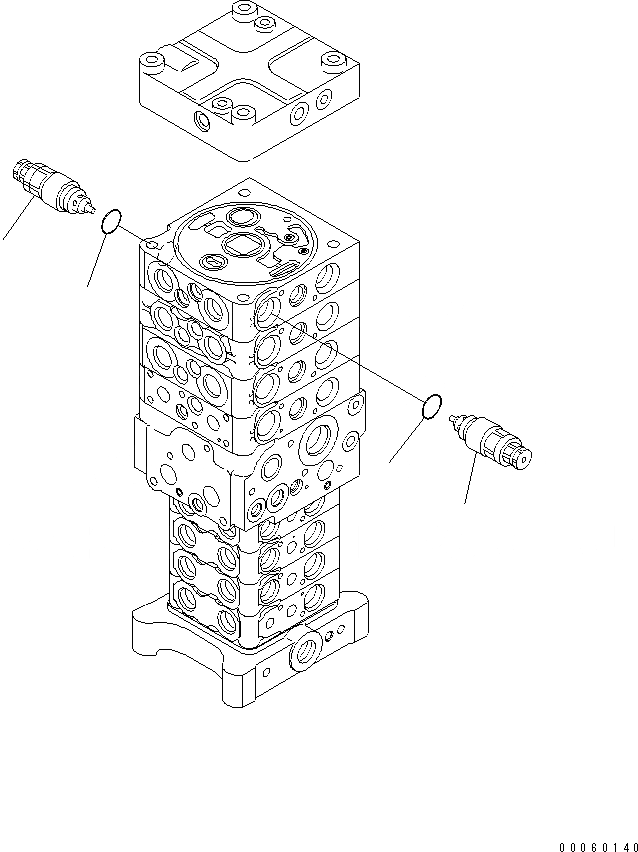 00060140