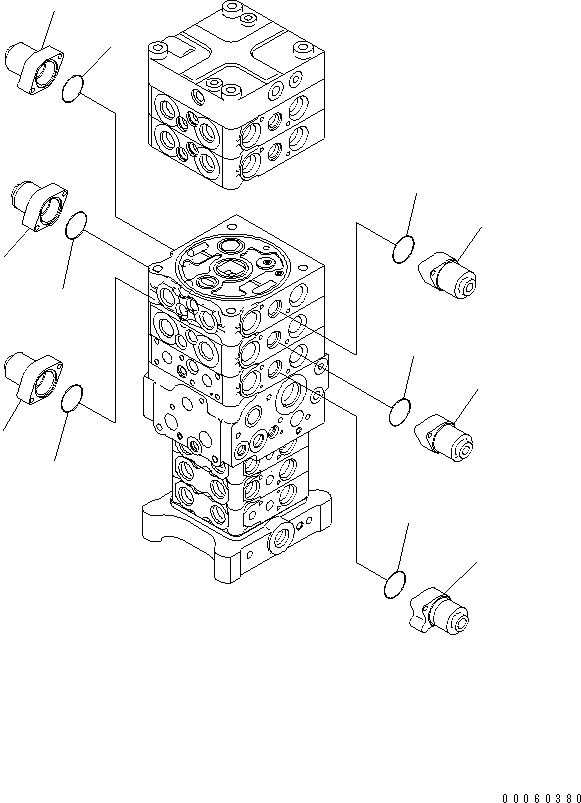 00060380