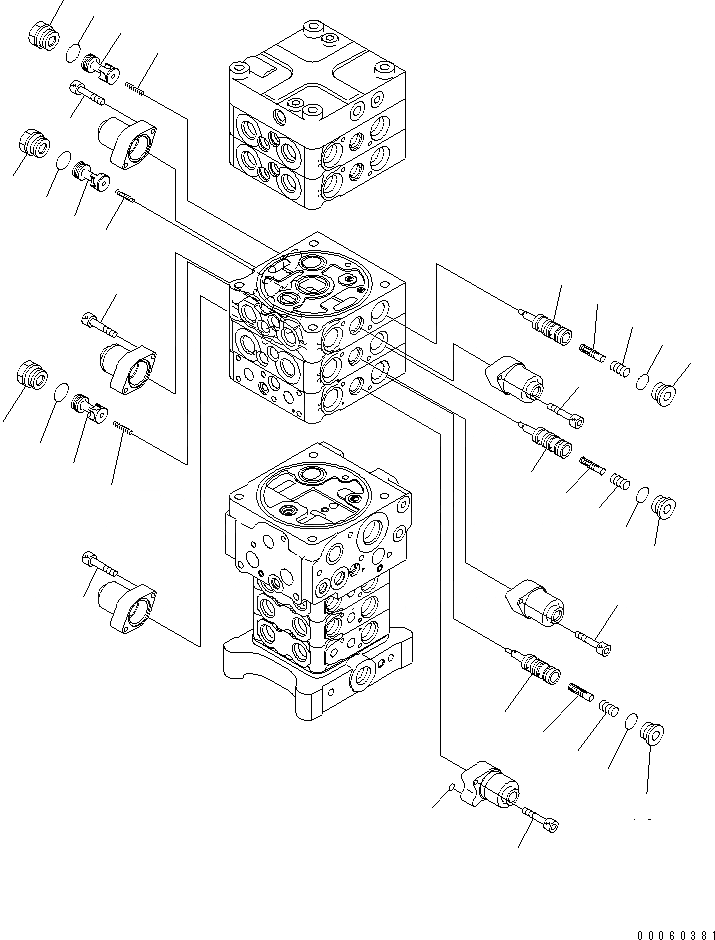 00060381