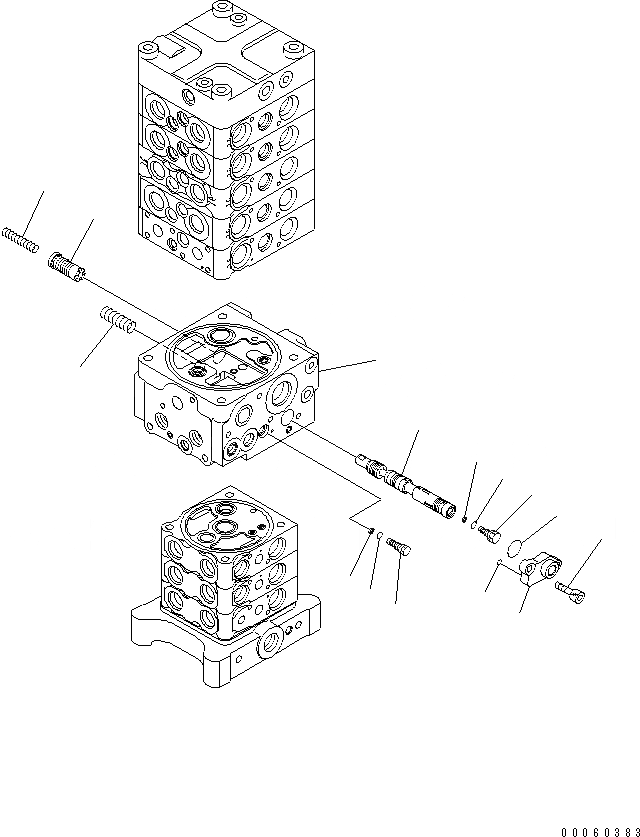 00060383