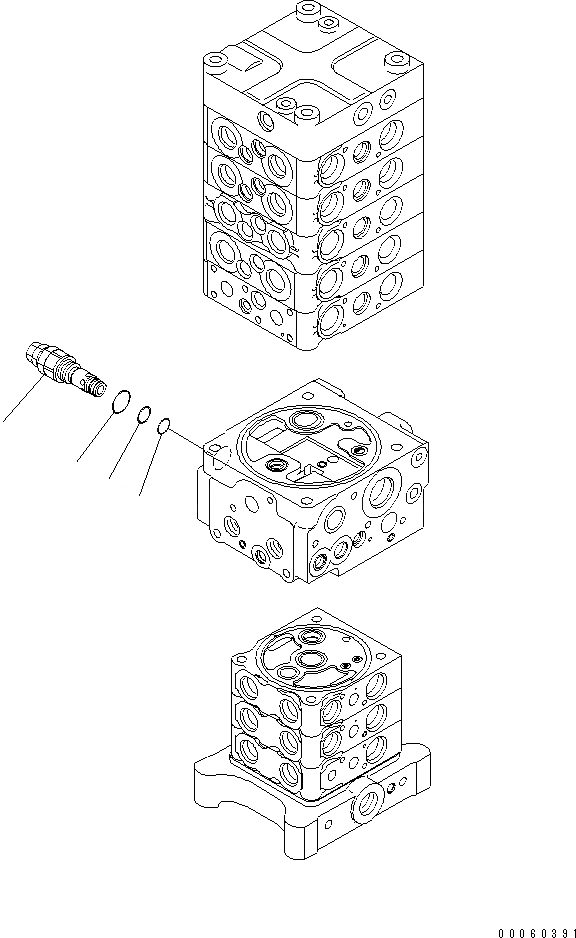 00060391