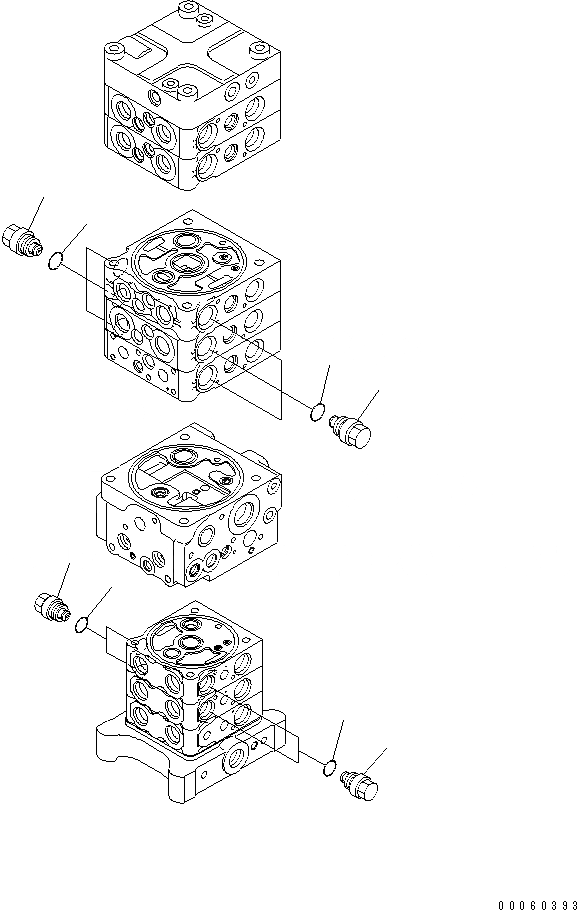 00060393