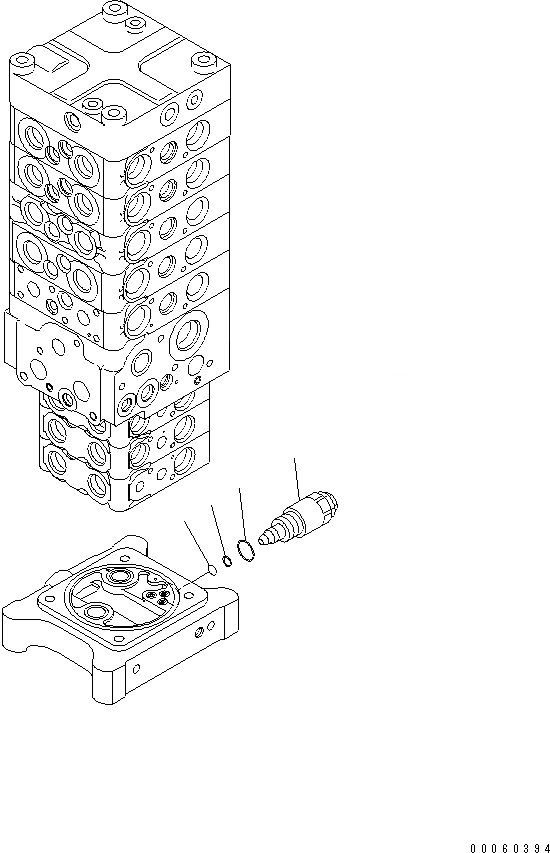 00060394