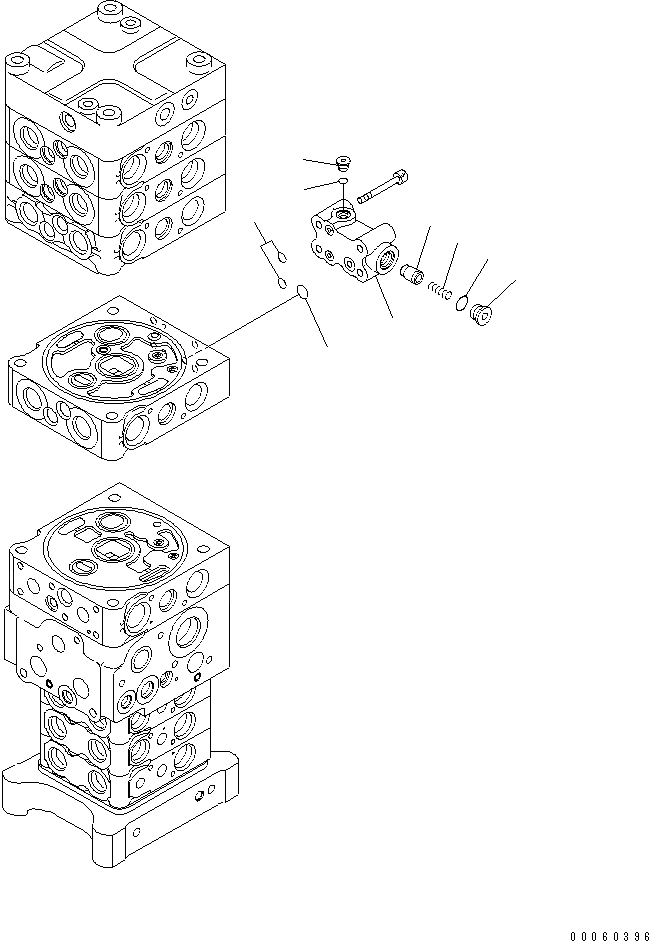 00060396