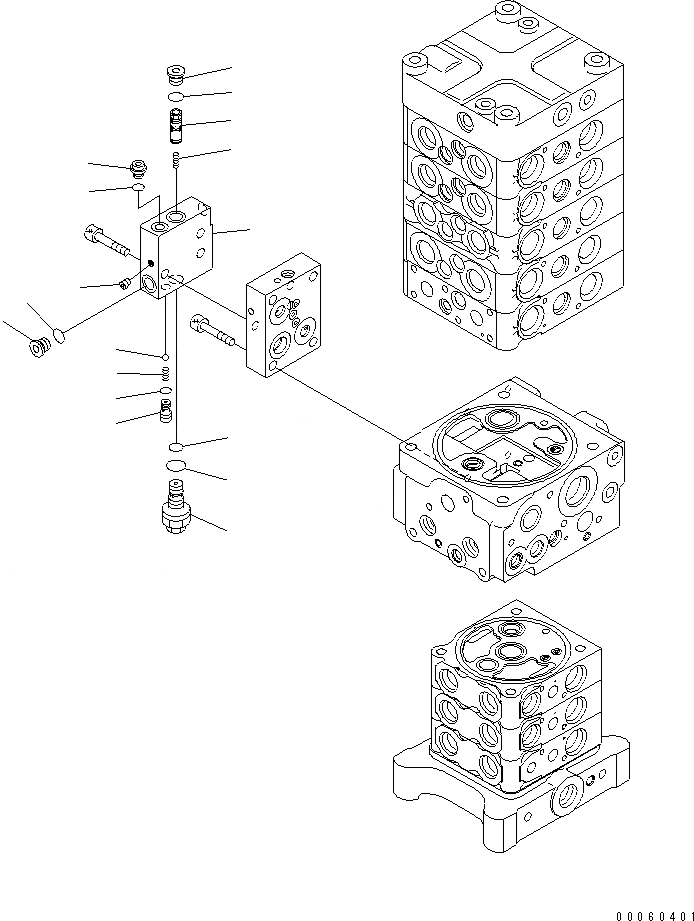 00060401