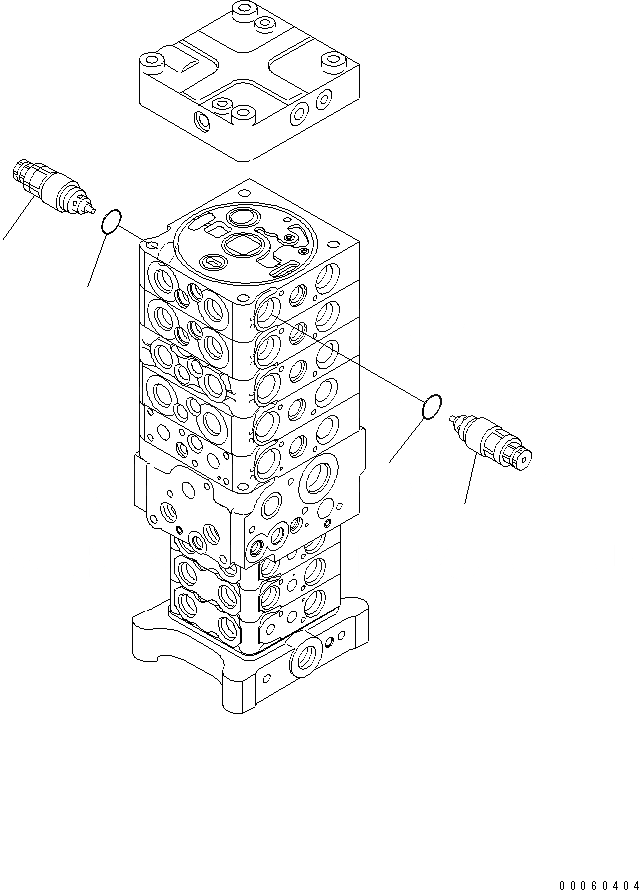 00060404