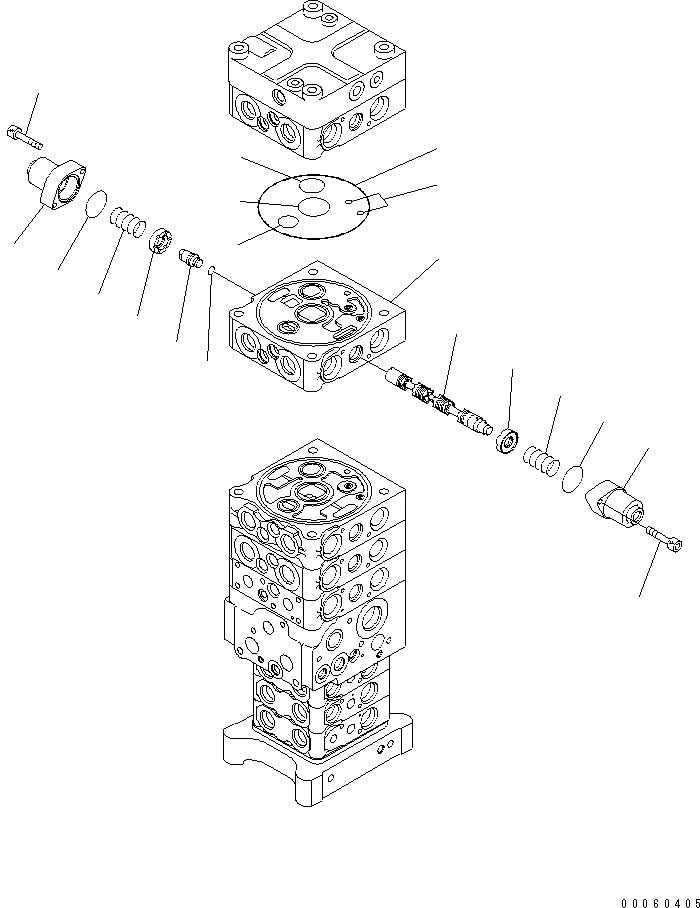 00060405