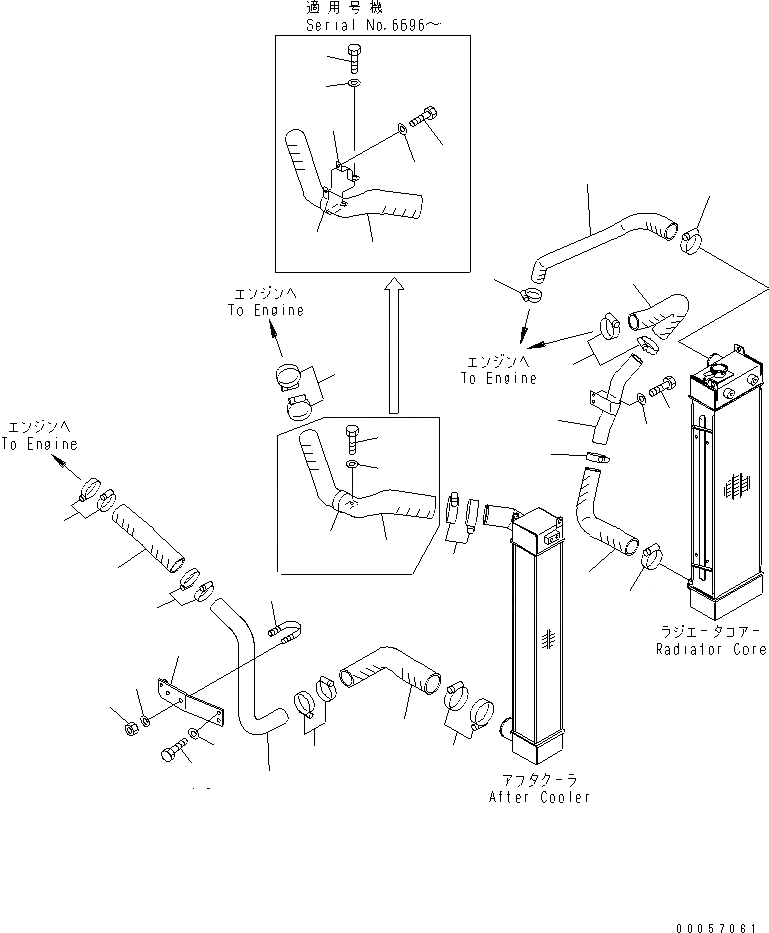 適用号機
Serial No.6696～

エンジンへ
To Engine

エンジンへ
To Engine

エンジンへ
To Engine

ラジエータコアー
Radiator Core

アフタクーラ
After Cooler

00057061