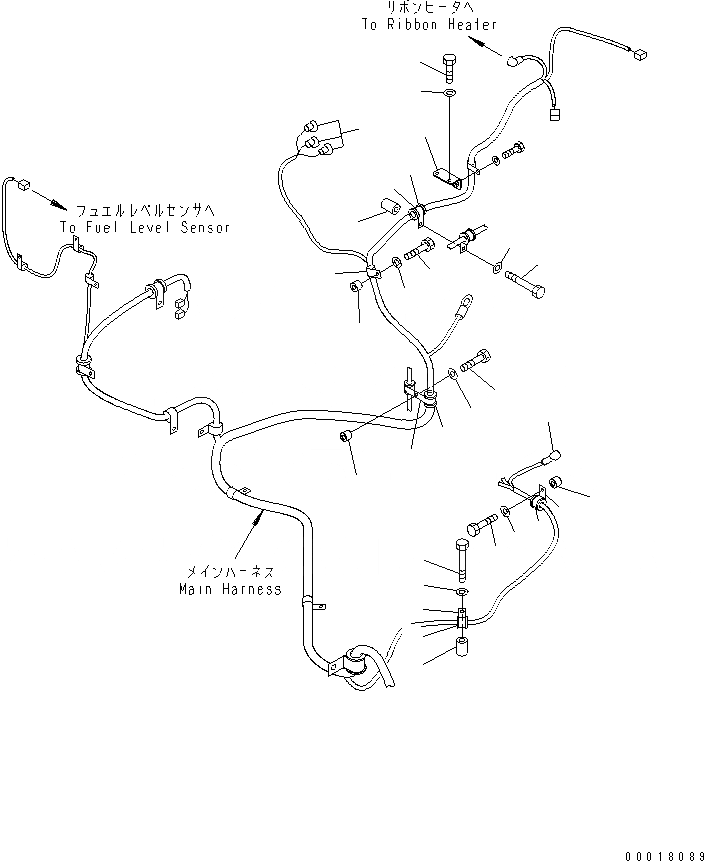 リボンヒータへ
To Ribbon Heater

フュエルレベルセンサへ
To Fuel Level Sensor

メインハーネス
Main Harness

00018089