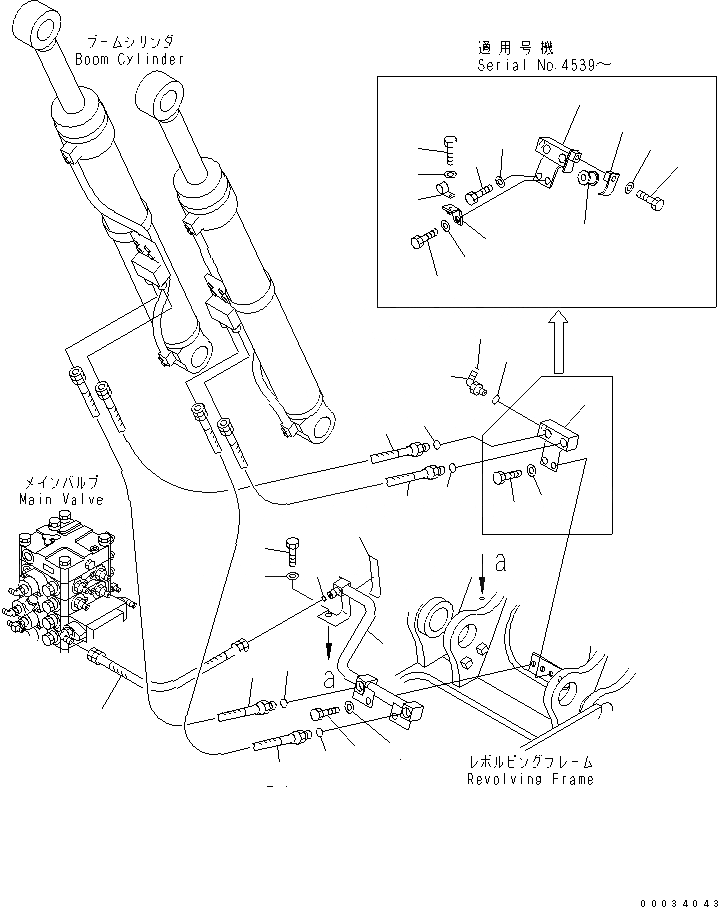 ブームシリンダ
Boom Cylinder

適用号機
Serial No.4539~

メインバルブ
Main Valve

a

a

レボルビングフレーム
Revolving Frame

00034043