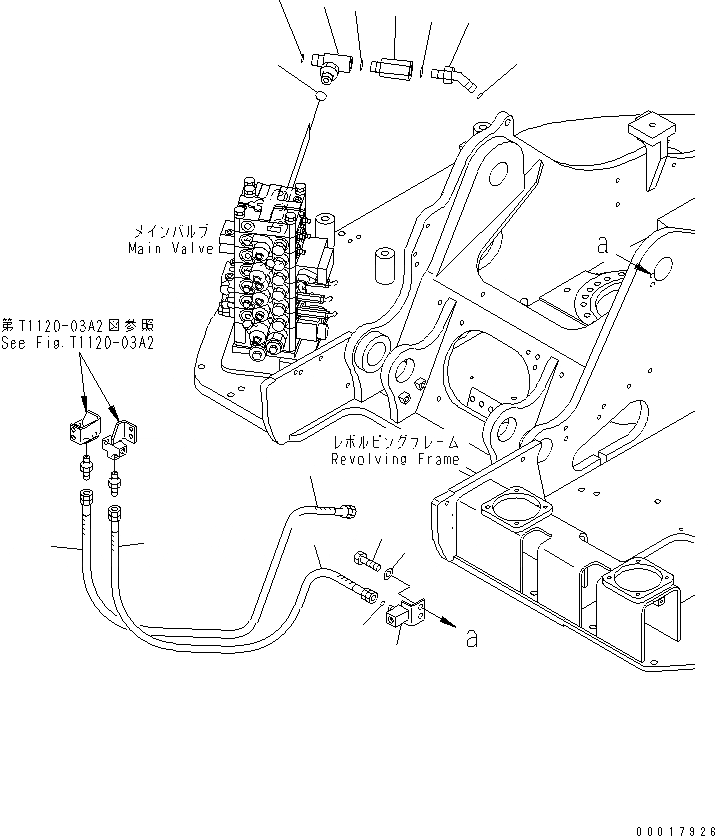 メインバルブ
Main Valve

a

第T1120-03A2図参照
See Fig.T1120-03A2

レボルビングフレーム
Revolving Frame

a

00017926