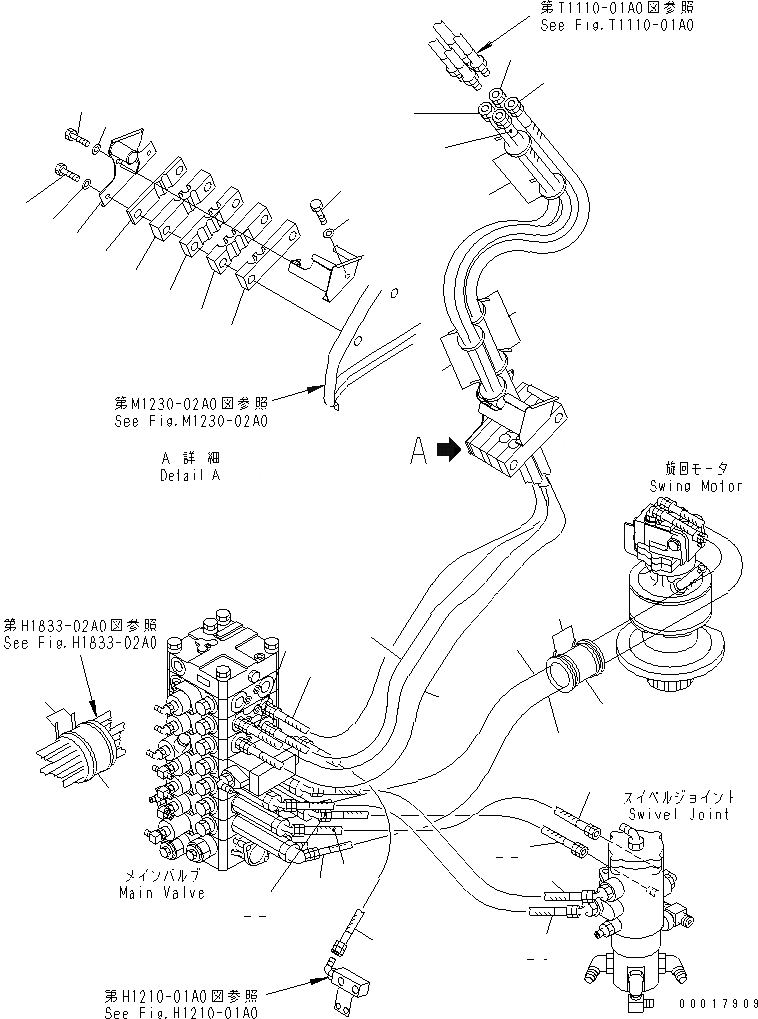 第T1110-01A0図参照
See Fig.T1110-01A0

第M1230-02A0図参照
See Fig.M1230-02A0

A 詳細
Detail A

A

旋回モータ
Swing Motor

第H1833-02A0図参照
See Fig.H1833-02A0

スイベルジョイント
Swivel Joint

メインバルブ
Main Valve

第H1210-01A0図参照
See Fig.H1210-01A0

00017909