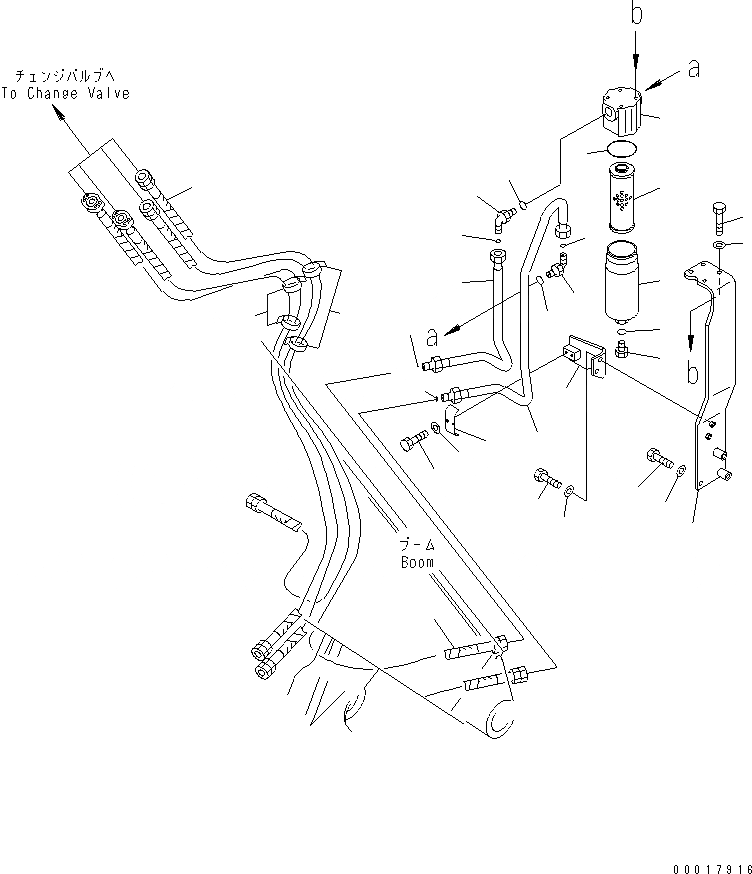 チェンジバルブへ
To Change Valve

b
a
a
b

ブーム
Boom

00017916