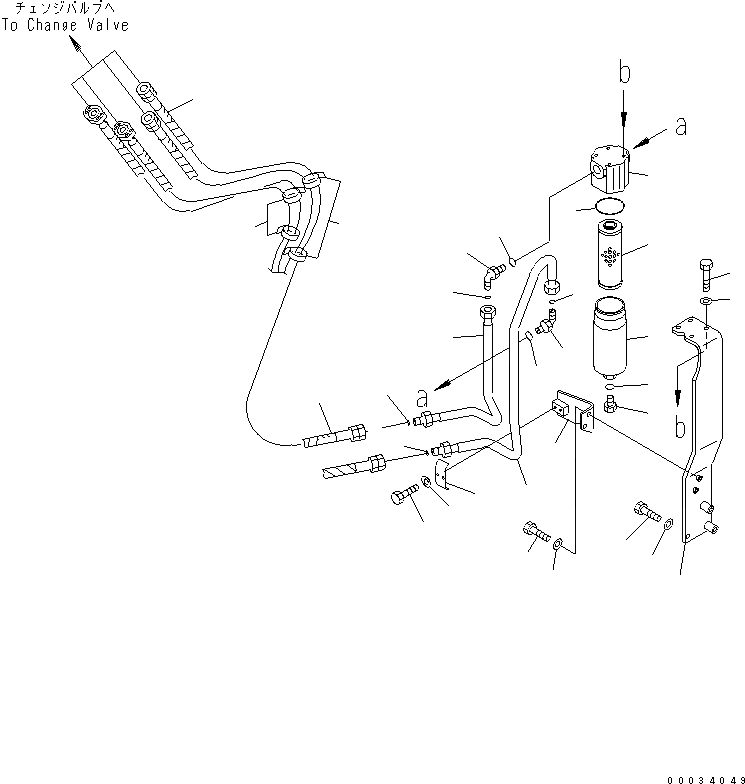 チェンジバルブへ
To Change Valve

b

a

a

b

00034049