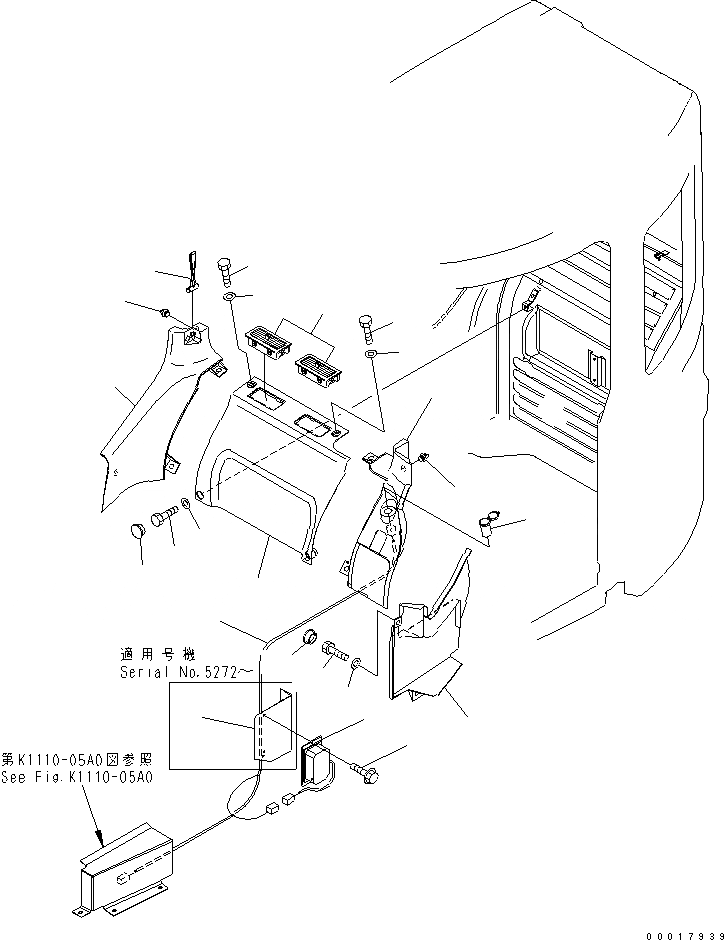 適用号機
Serial No.5272～

第K1110-05A0図参照
See Fig.K1110-05A0

00017939