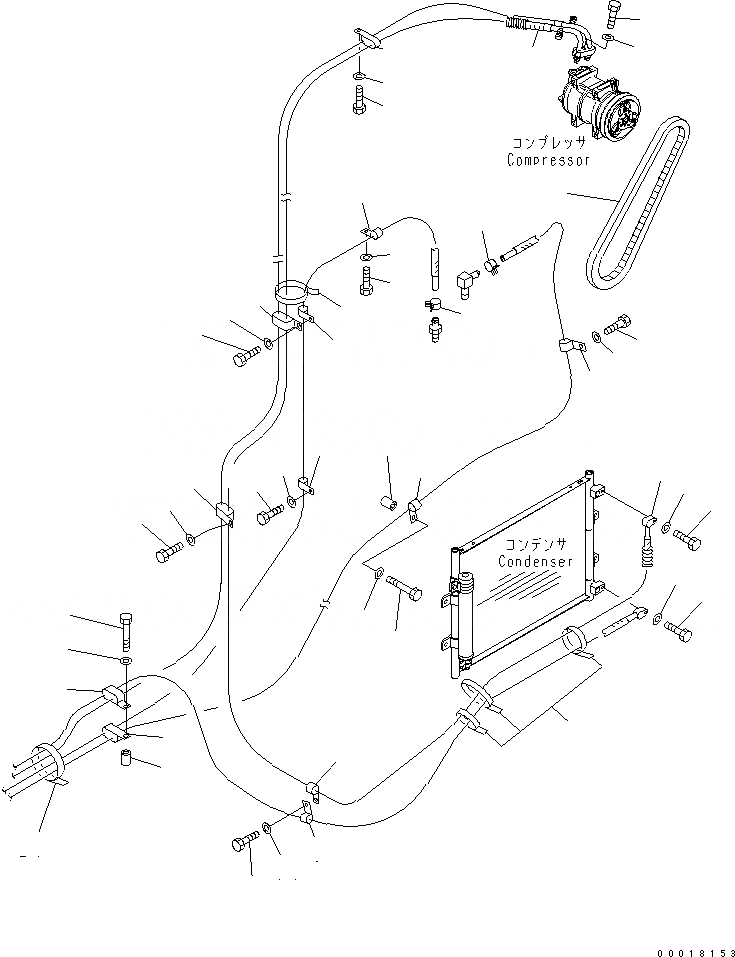 コンプレッサ
Compressor

コンデンサ
Condenser

00018153