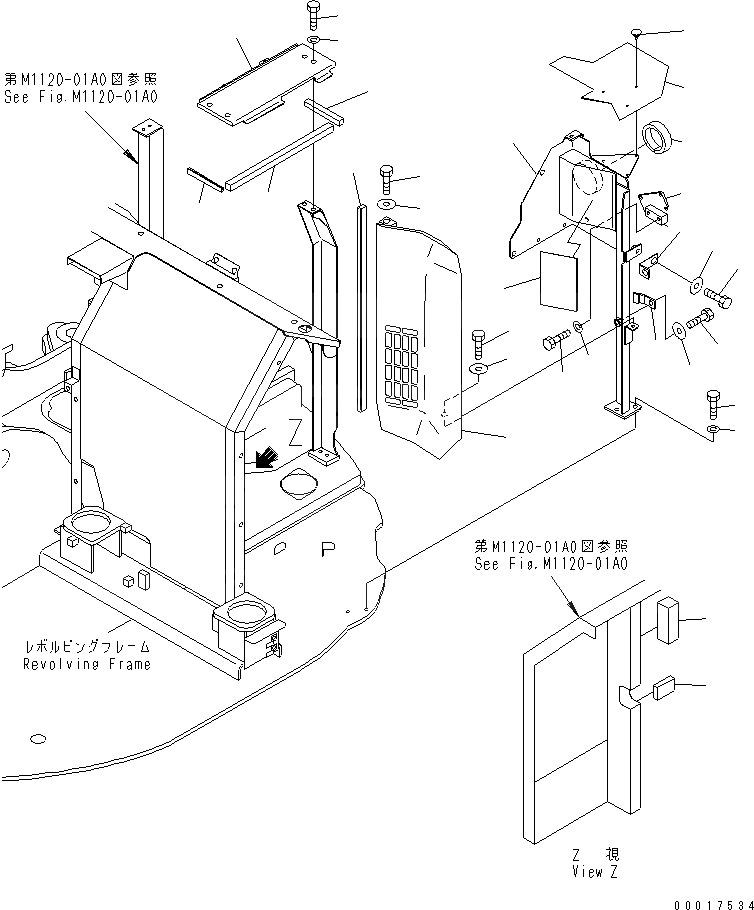 第M1120-01A0図参照
See Fig.M1120-01A0

Z

P

第M1120-01A0図参照
See Fig.M1120-01A0

レボルビングフレーム
Revolving Frame

Z 視
View Z

00017534