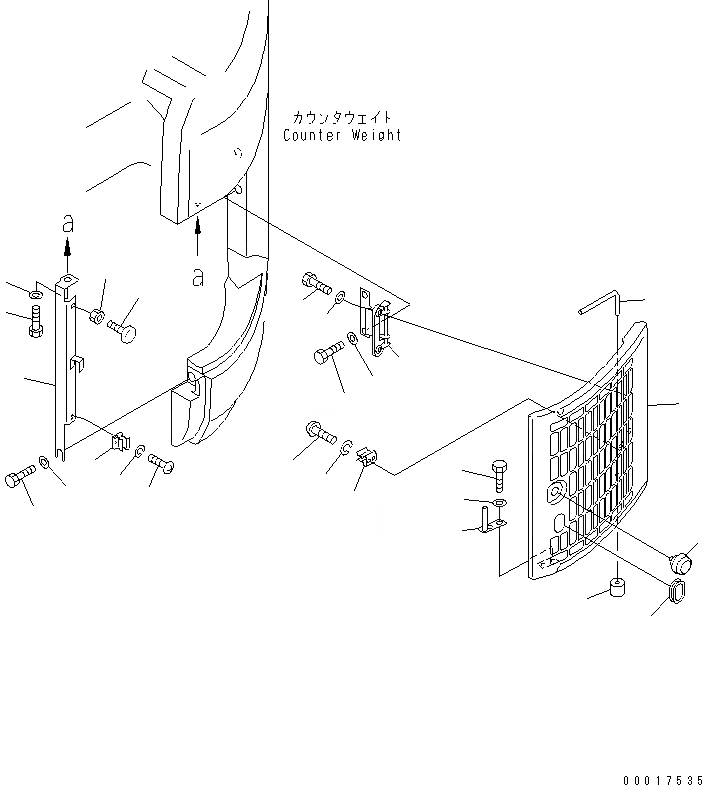 カウンタウェイト
Counter Weight

a

a

00017535