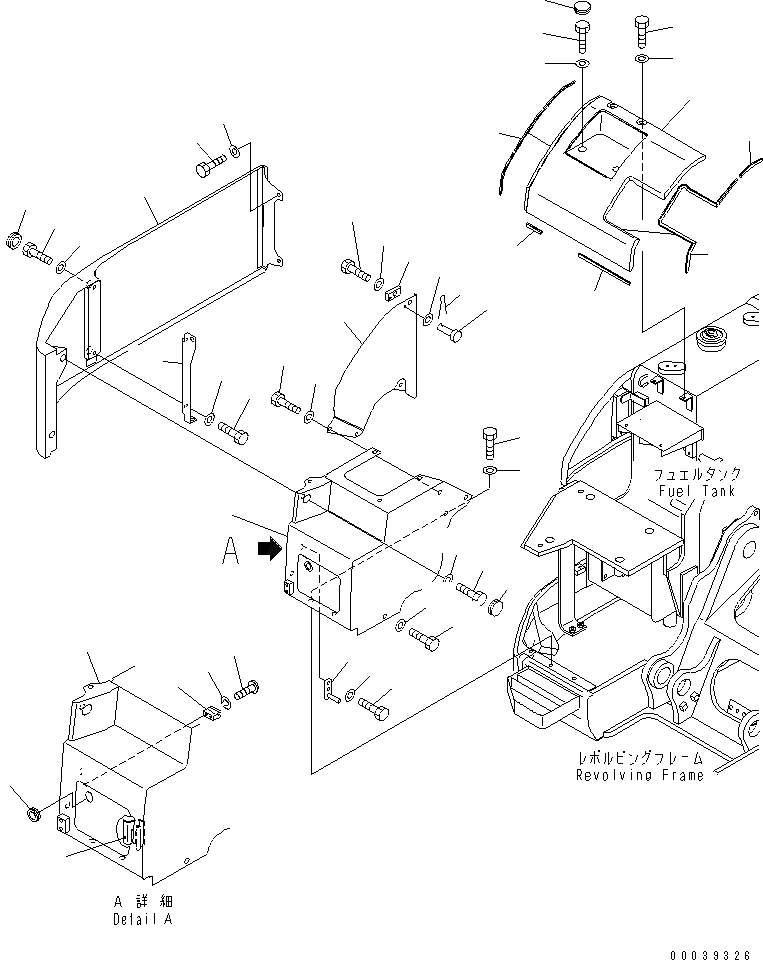 フュエルタンク
Fuel Tank

A

レボルビングフレーム
Revolving Frame

A 詳細
Detail A

00039326