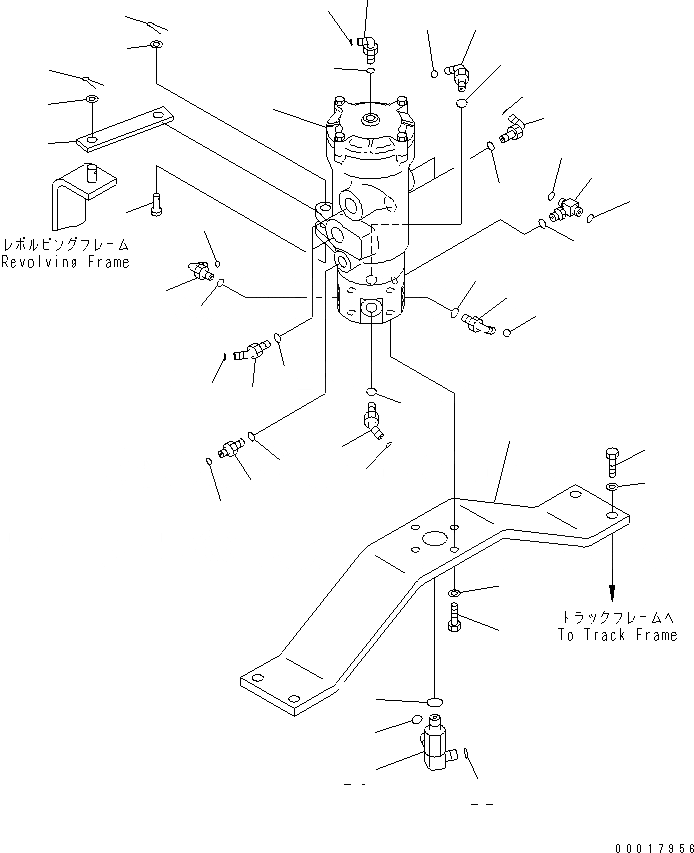 レボルビングフレーム
Revolving Frame

トラックフレームへ
To Track Frame

00017956