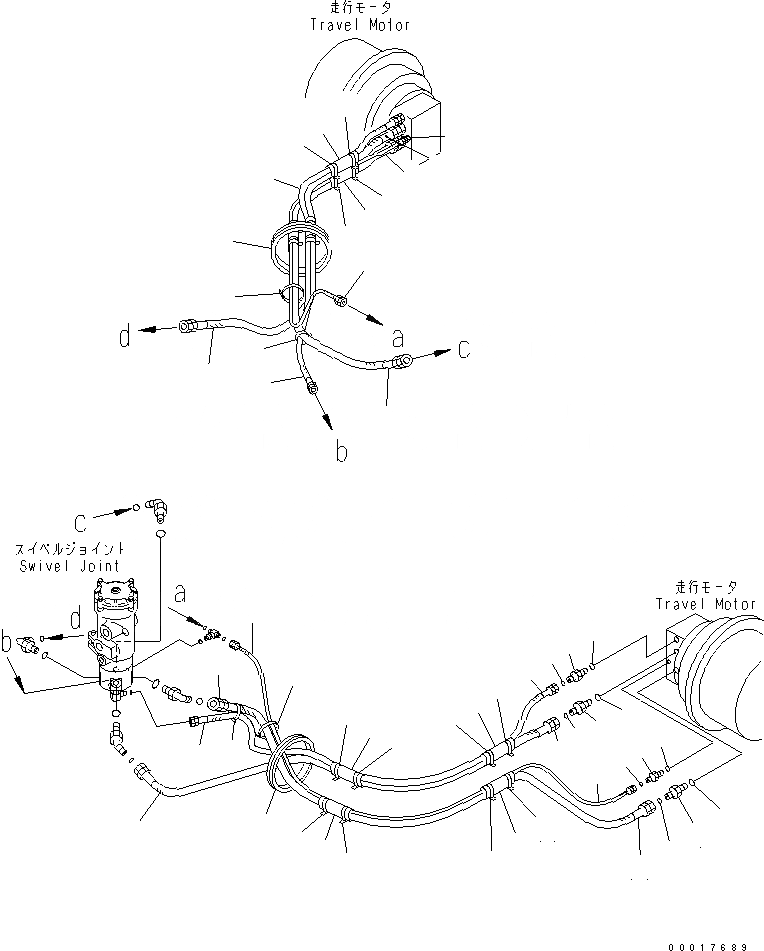 走行モータ
Travel Motor

d
a
c
b

c
スイベルジョイント
Swivel Joint
a
d
b

走行モータ
Travel Motor

00017689