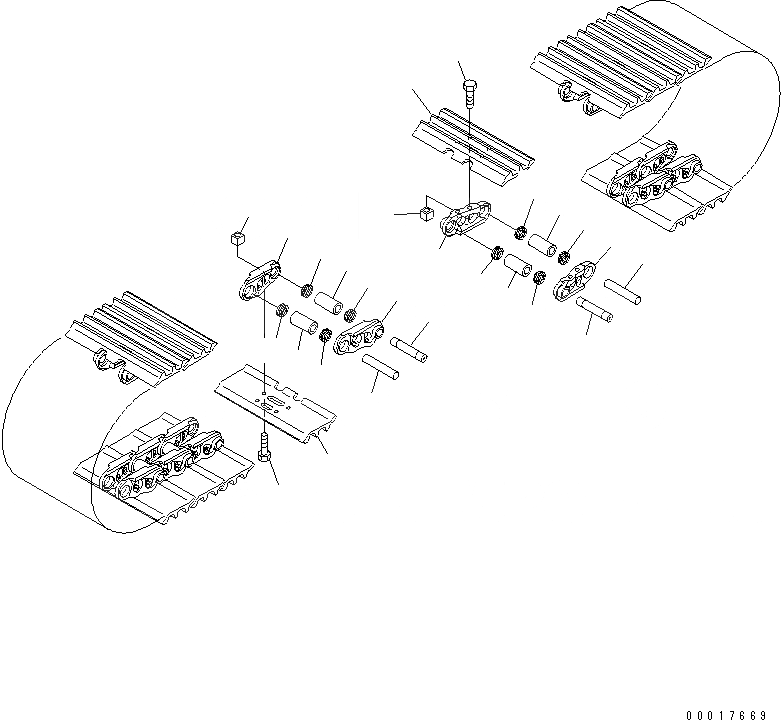 00017669