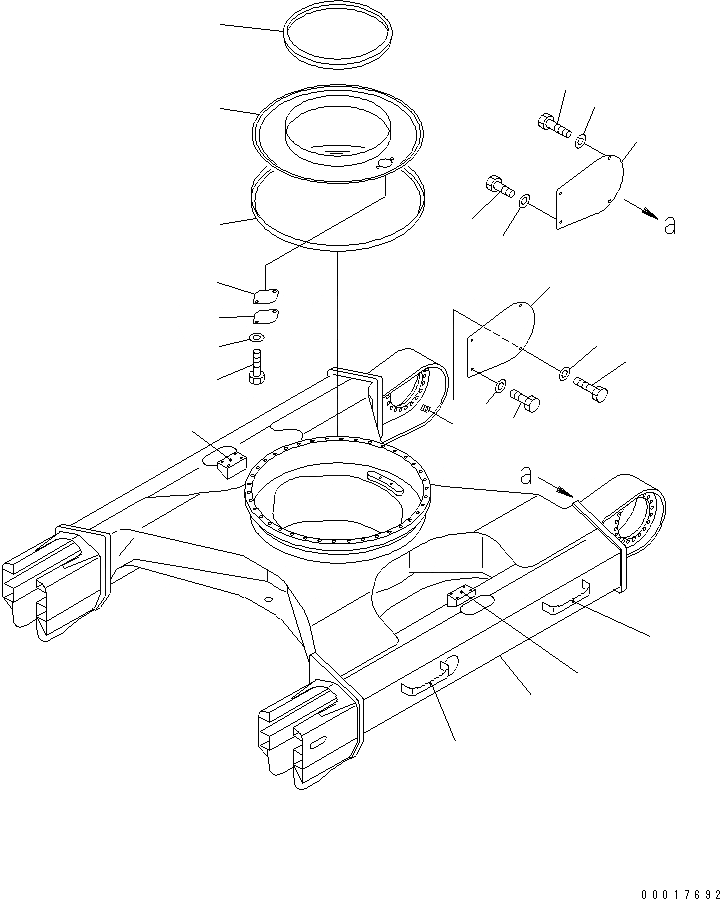 a

a

00017692