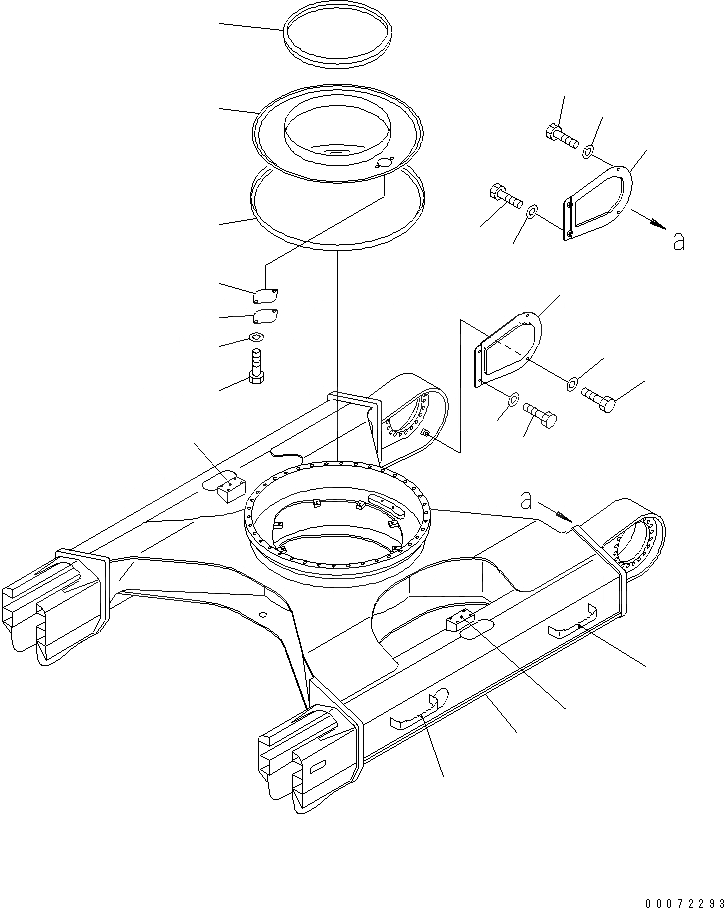 a

a

00072293