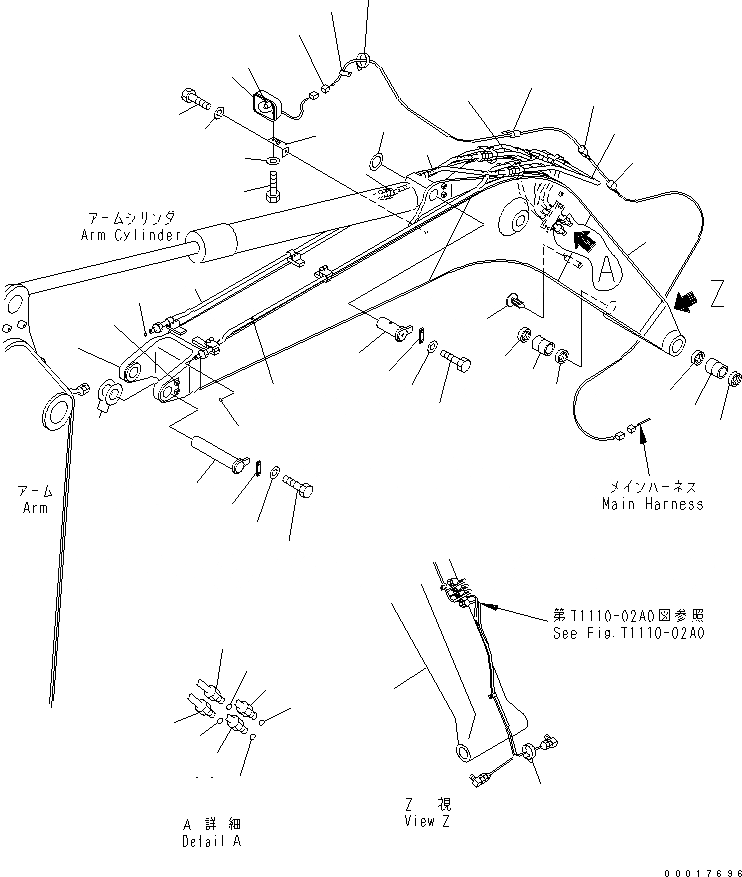 アームシリンダ
Arm Cylinder

A

Z

アーム
Arm

メインハーネス
Main Harness

第T1110-02A0図参照
See Fig.T1110-02A0

A 詳細
Detail A

Z 視
View Z

00017696