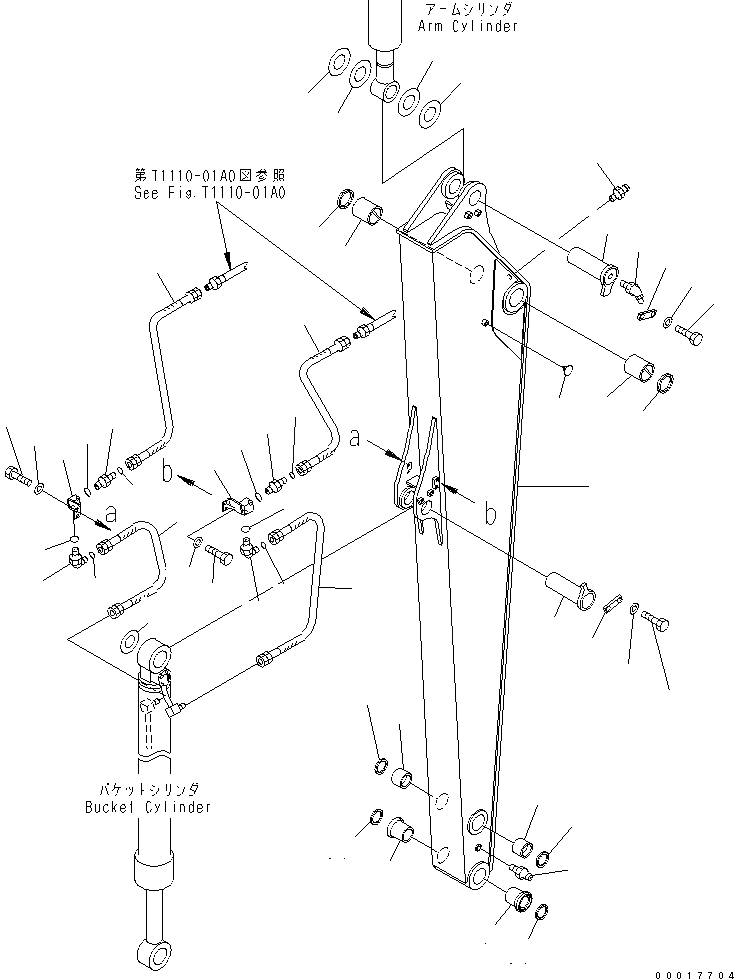 アームシリンダ
Arm Cylinder

第T1110-01A0図参照
See Fig.T1110-01A0

a

b

a

b

バケットシリンダ
Bucket Cylinder

00017704