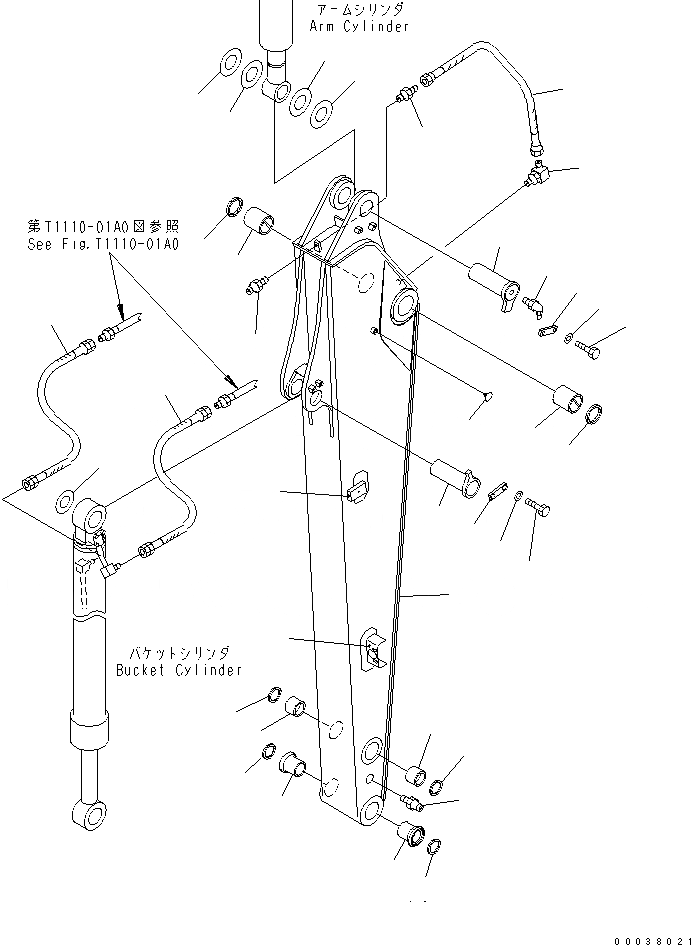 アームシリンダ
Arm Cylinder

第T1110-01A0図参照
See Fig.T1110-01A0

バケットシリンダ
Bucket Cylinder

00038021