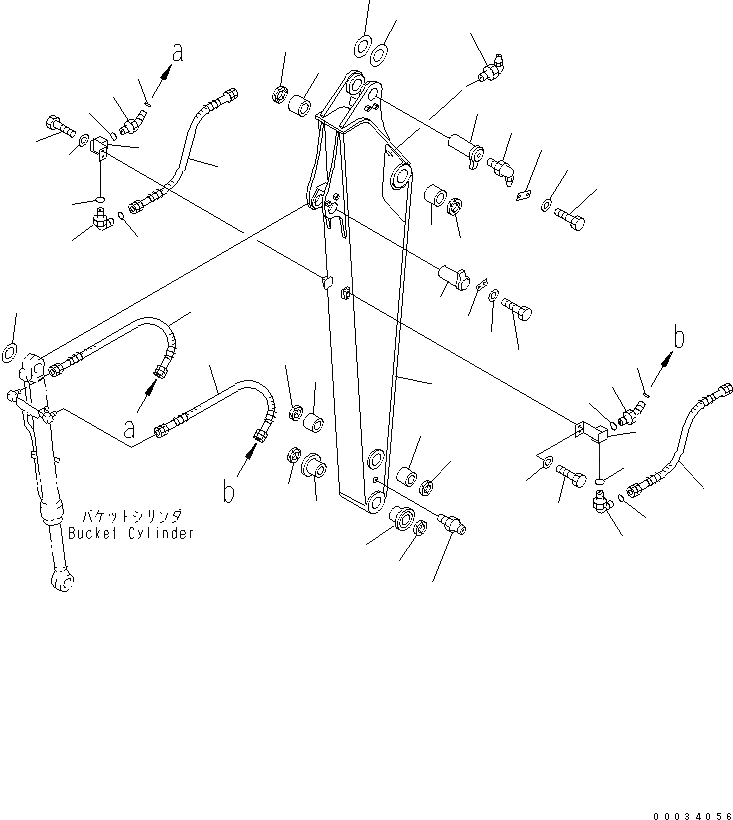 a

b

a

b

バケットシリンダ
Bucket Cylinder

00034056