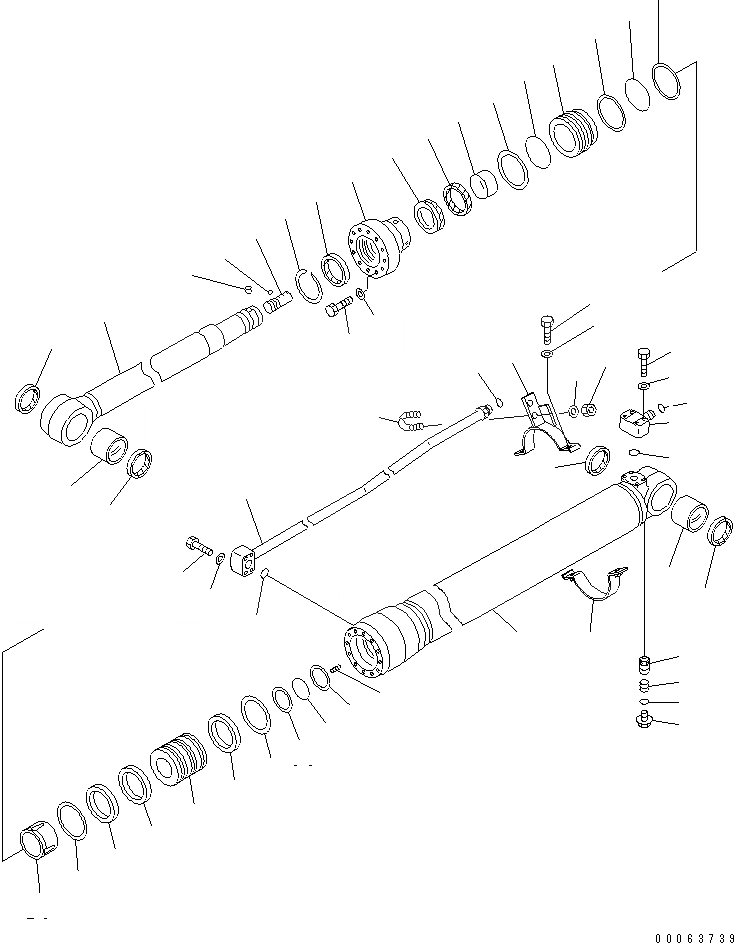 00063739