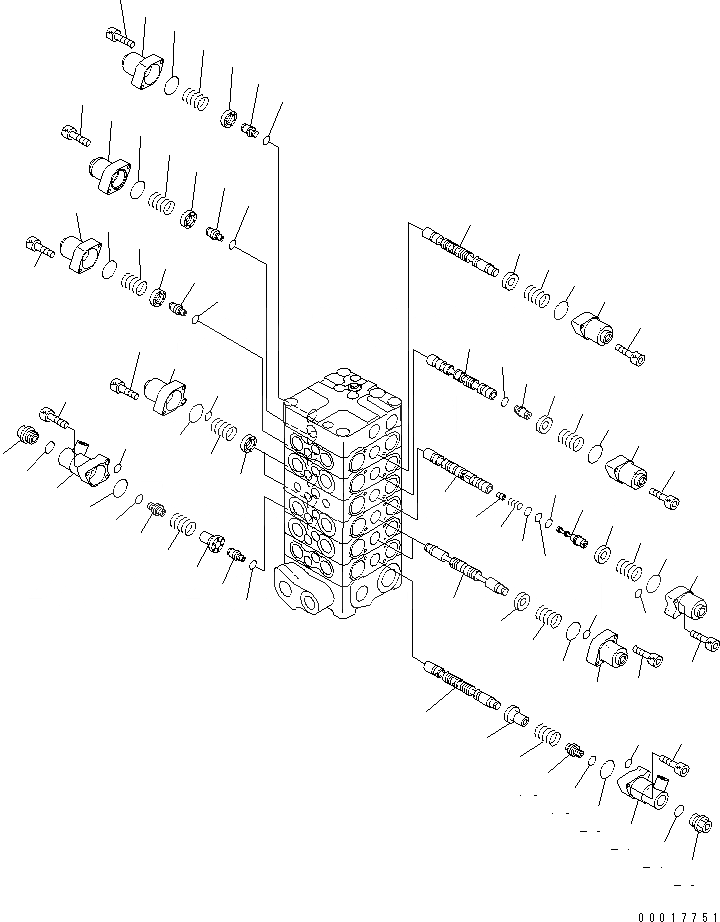 00017751