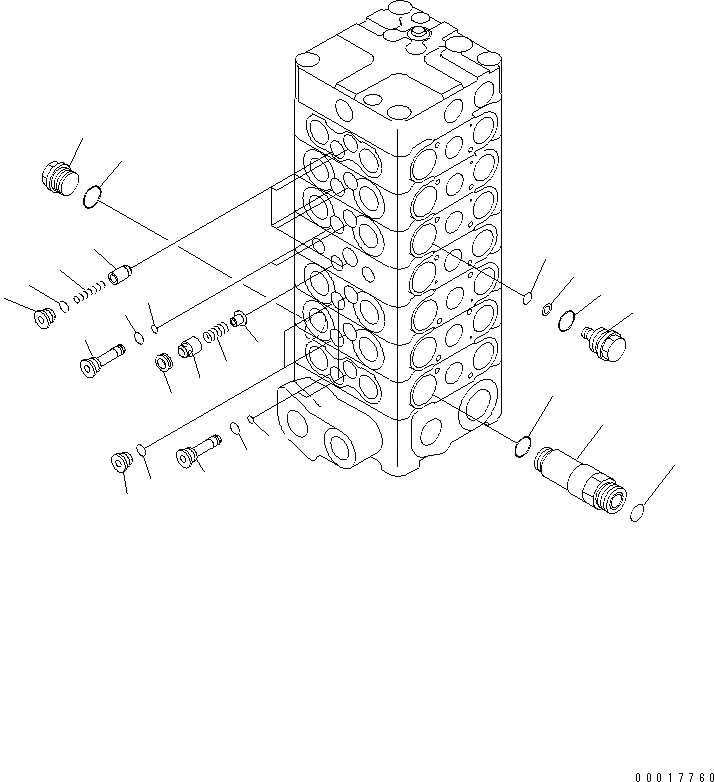 00017760