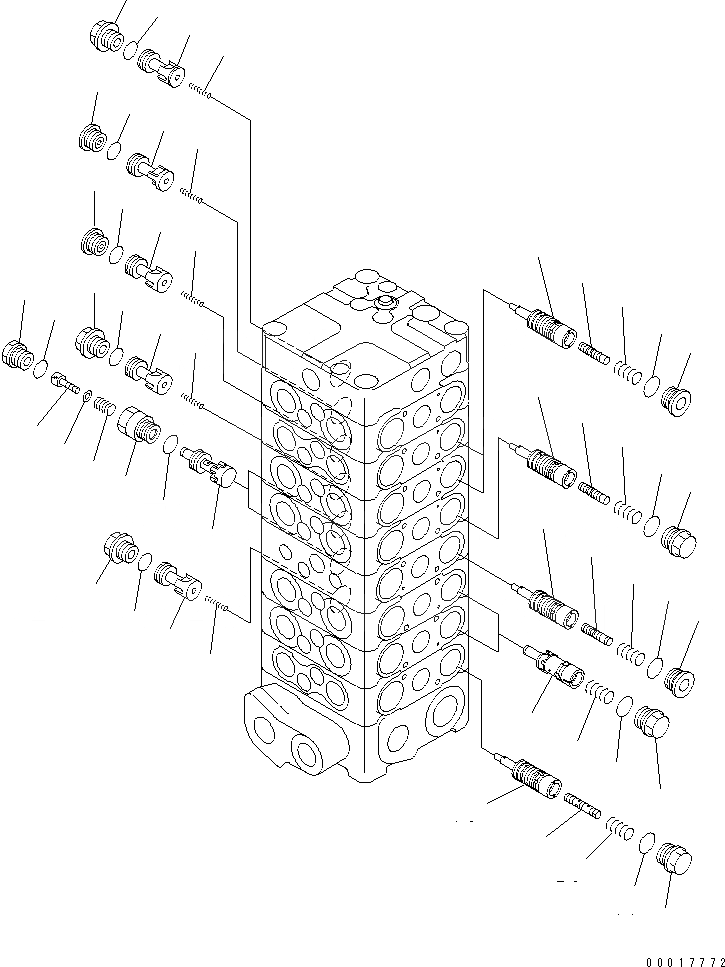 00017772