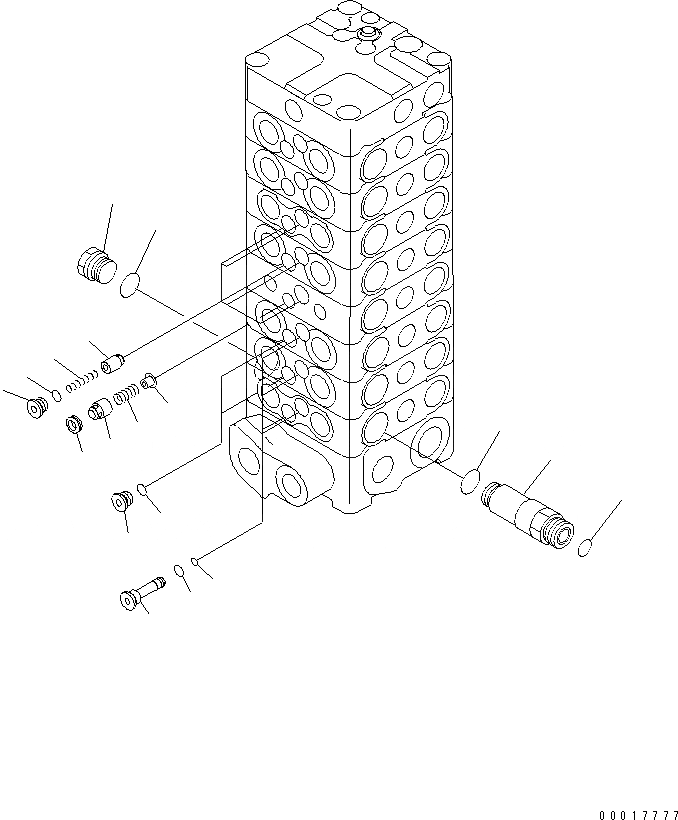 00017777