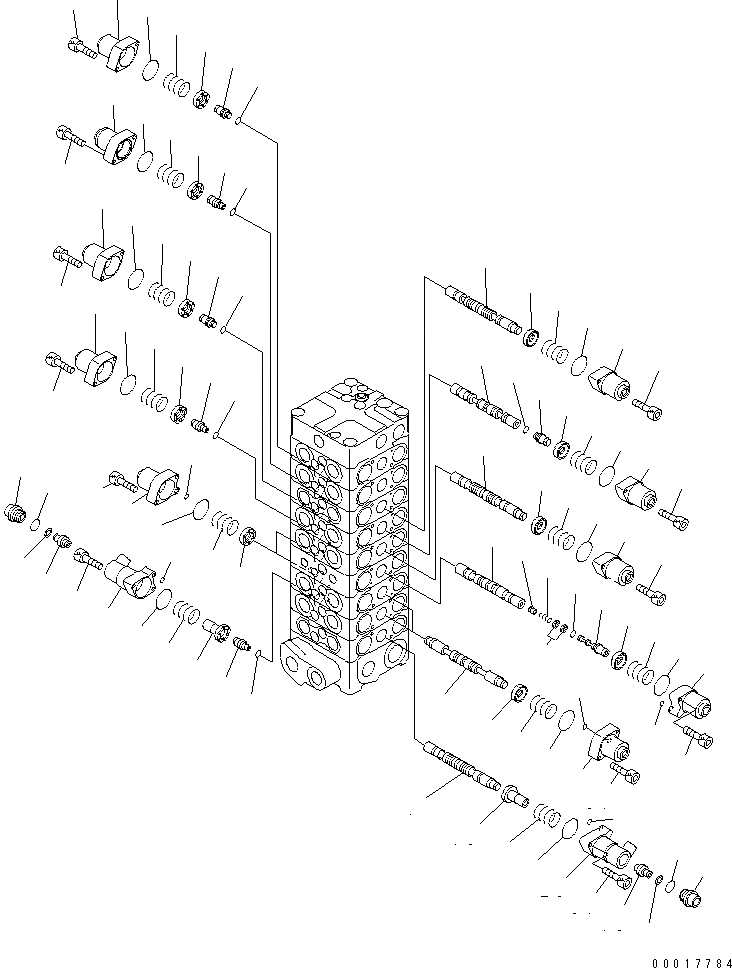 00017784