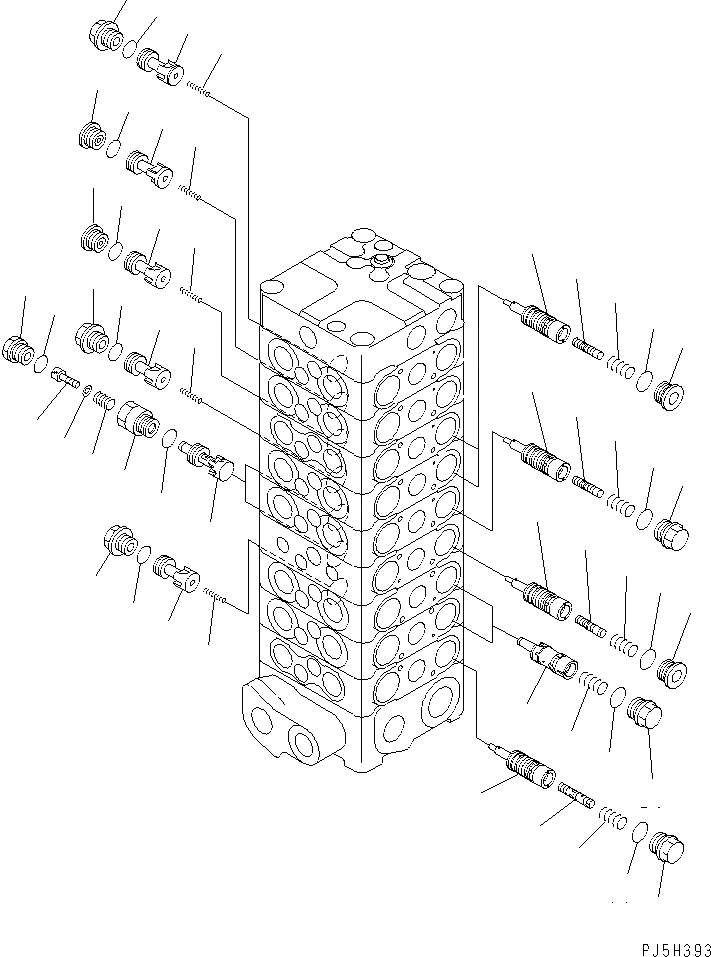 PJ5H393