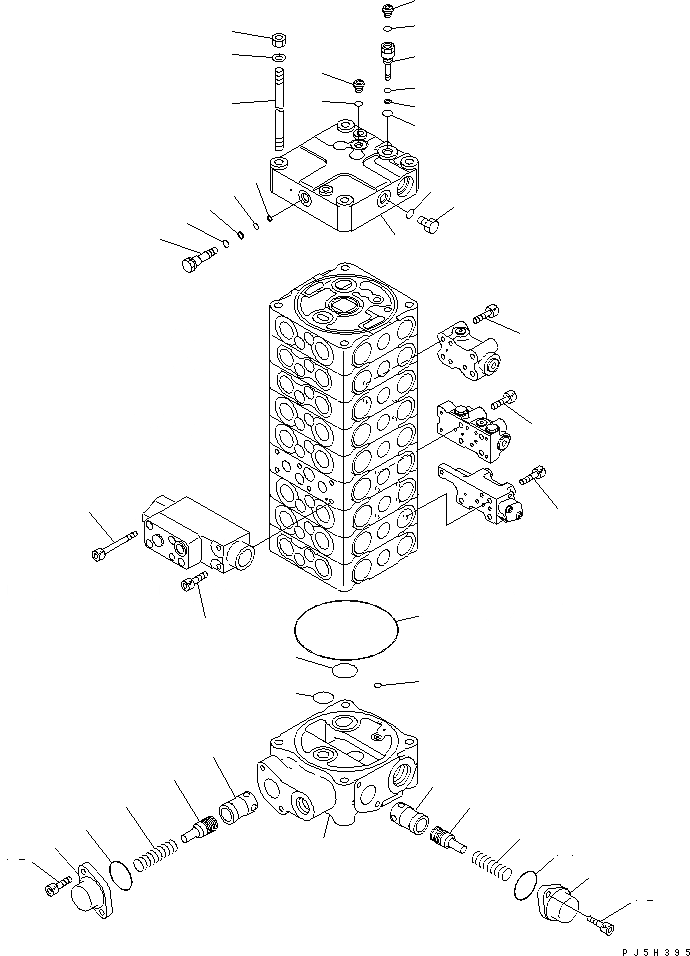 PJ5H395