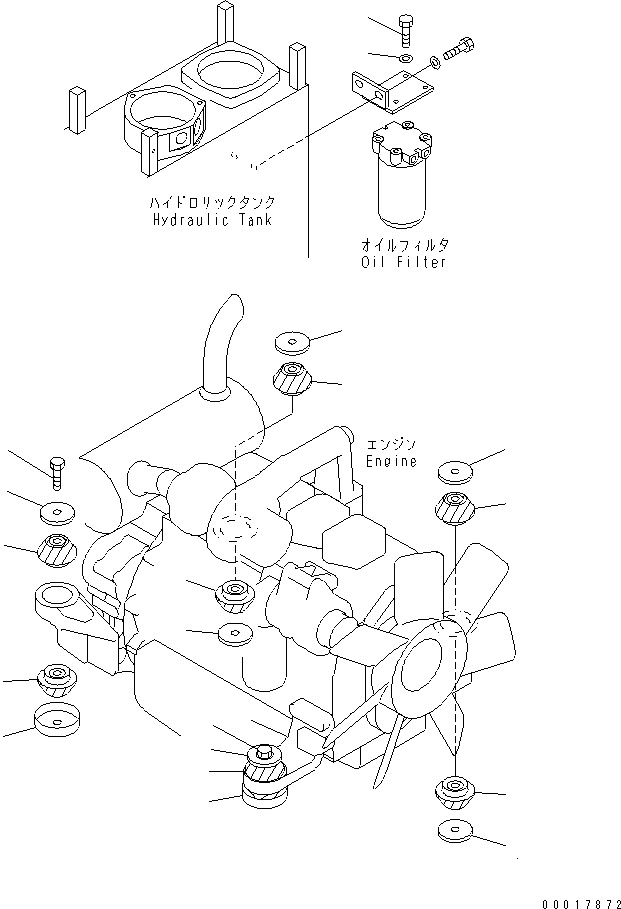 ハイドロリックタンク
Hydraulic Tank

オイルフィルタ
Oil Filter

エンジン
Engine

00017872