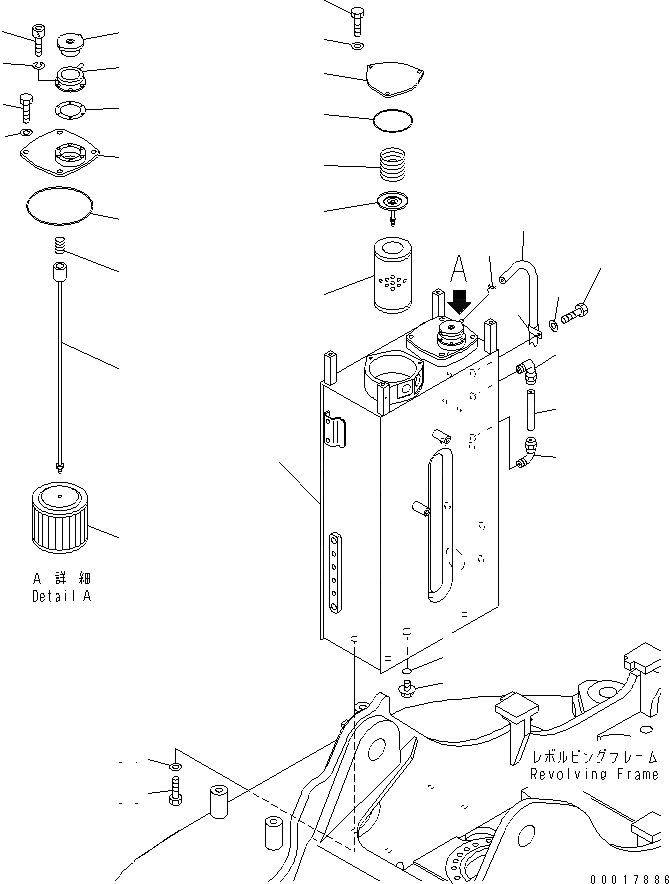 A

A 詳細
Detail A

レボルビングフレーム
Revolving Frame

00017886