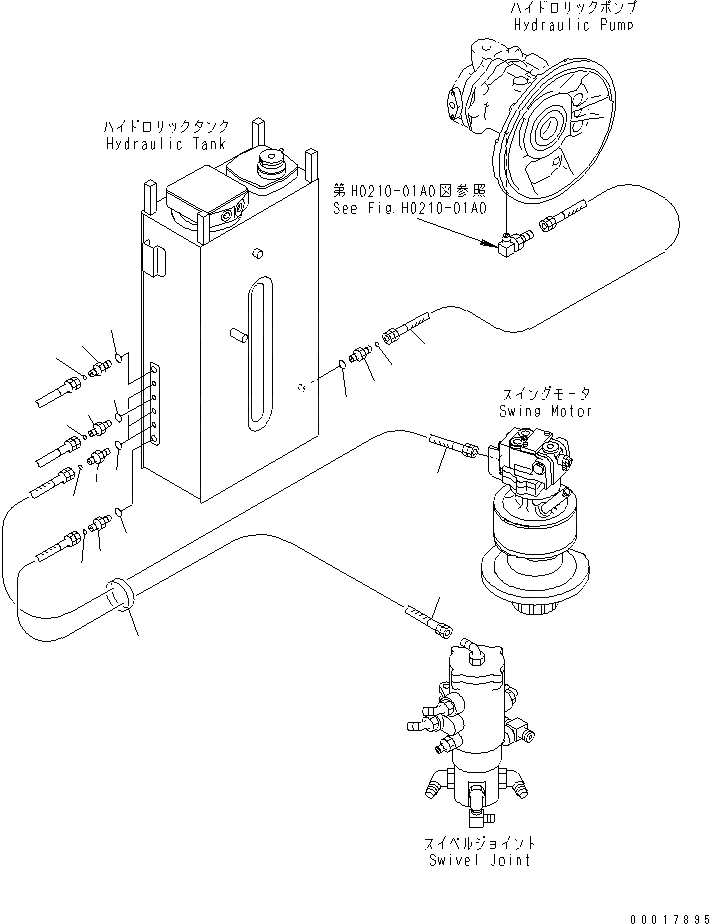 ハイドロリックポンプ
Hydraulic Pump

ハイドロリックタンク
Hydraulic Tank

第H0210-01A0図参照
See Fig.H0210-01A0

スイングモータ
Swing Motor

スイベルジョイント
Swivel Joint

00017895