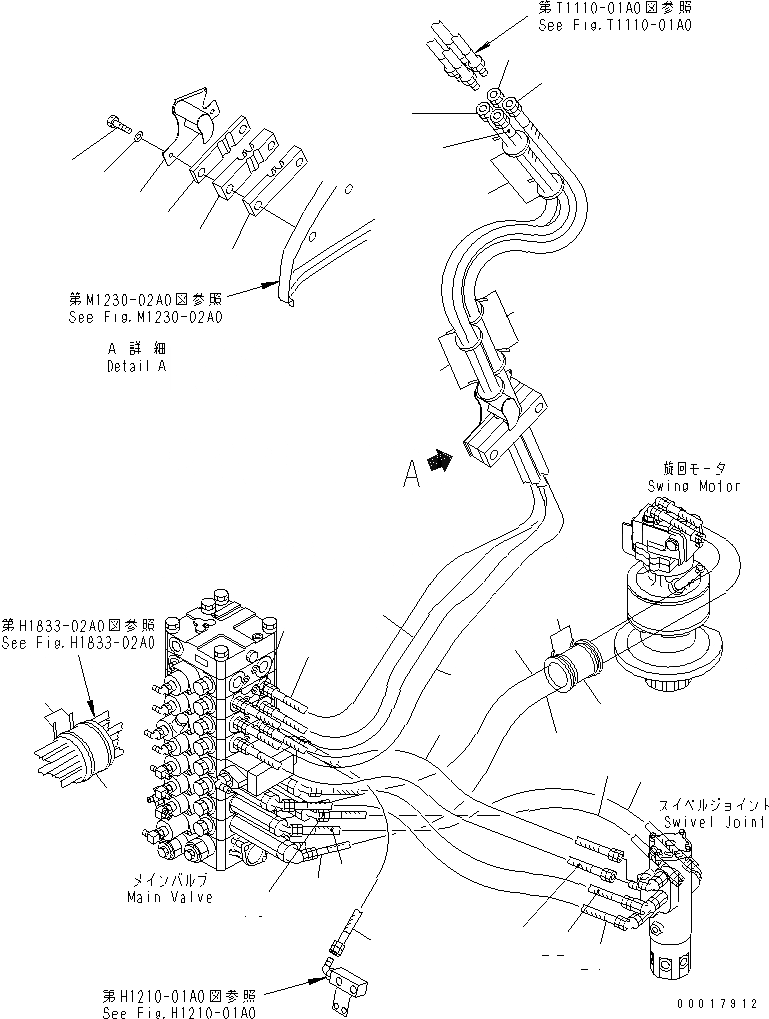 第T1110-01A0図参照
See Fig.T1110-01A0

第M1230-02A0図参照
See Fig.M1230-02A0

A 詳 細
Detail A

A

旋回モータ
Swing Motor

第H1833-02A0図参照
See Fig.H1833-02A0

スイベルジョイント
Swivel Joint

メインバルブ
Main Valve

第H1210-01A0図参照
See Fig.H1210-01A0

00017912