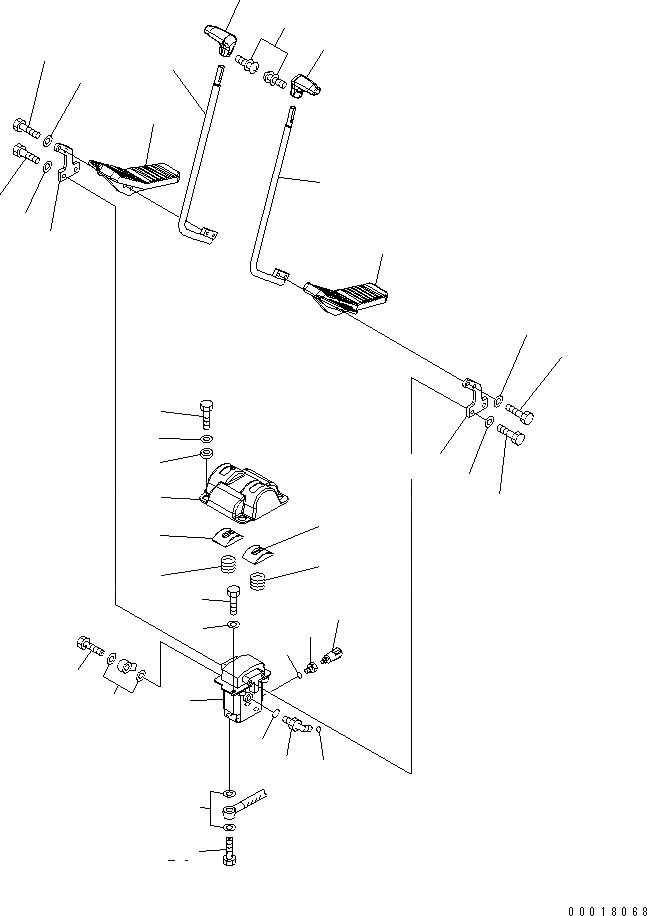 00018068