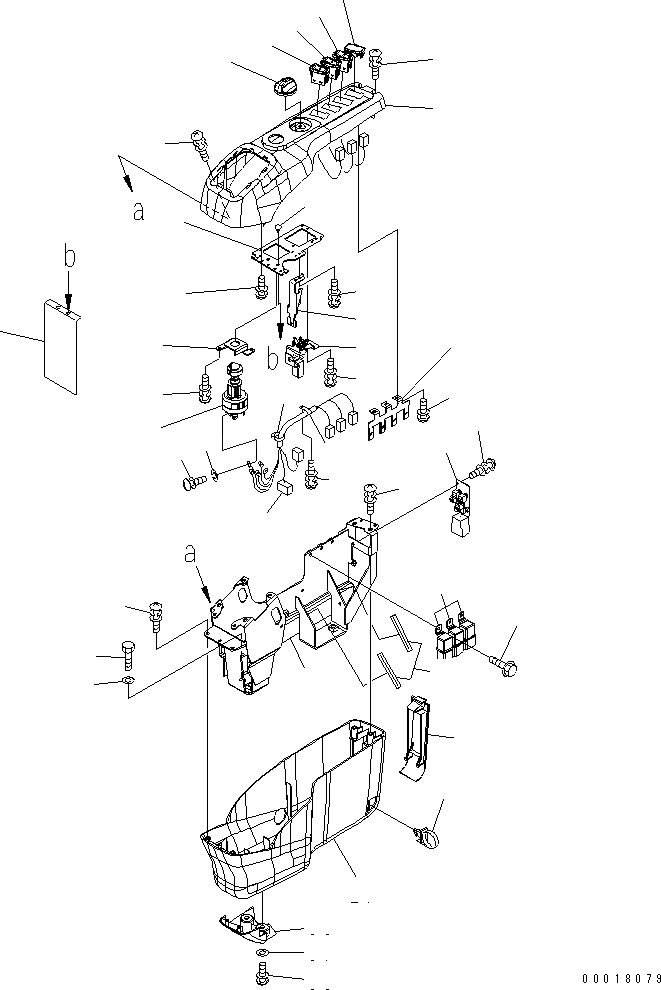 a

b

b

a

00018079